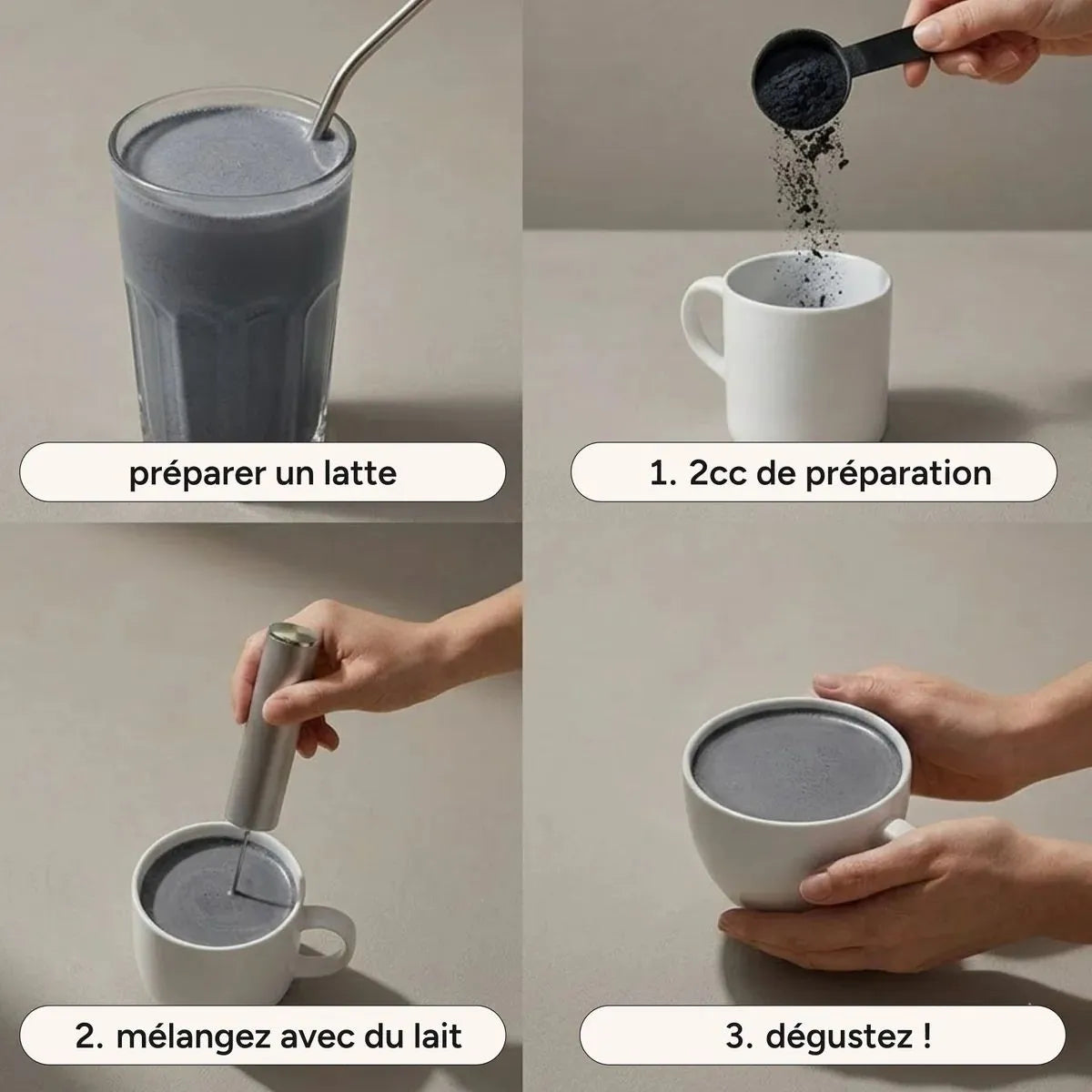 préparer un latte

1. 2cc de préparation

2. mélangez avec du lait

3. dégustez !